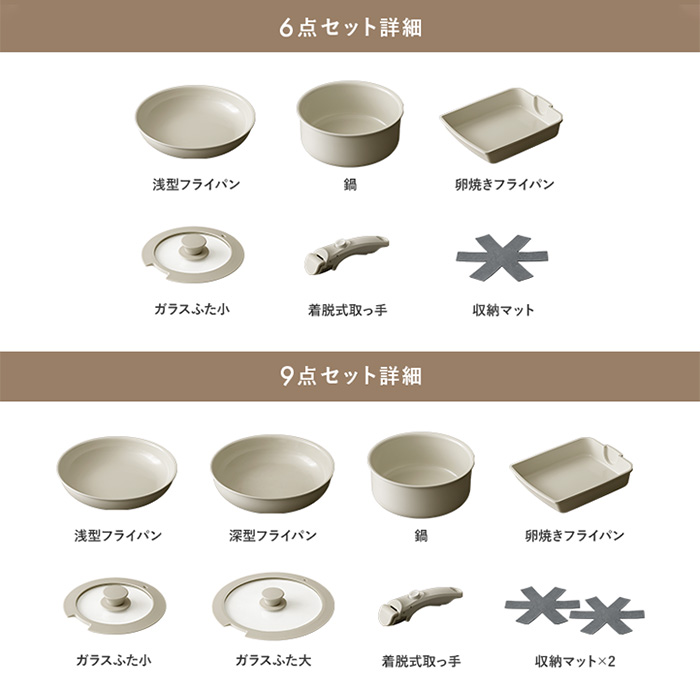 6点セット詳細

浅型フライパン

鍋

卵焼きフライパン

ガラスふた小

着脱式取っ手

収納マット

9点セット詳細

浅型フライパン

深型フライパン

鍋

卵焼きフライパン

ガラスふた小

ガラスふた大

着脱式取っ手

収納マット×2