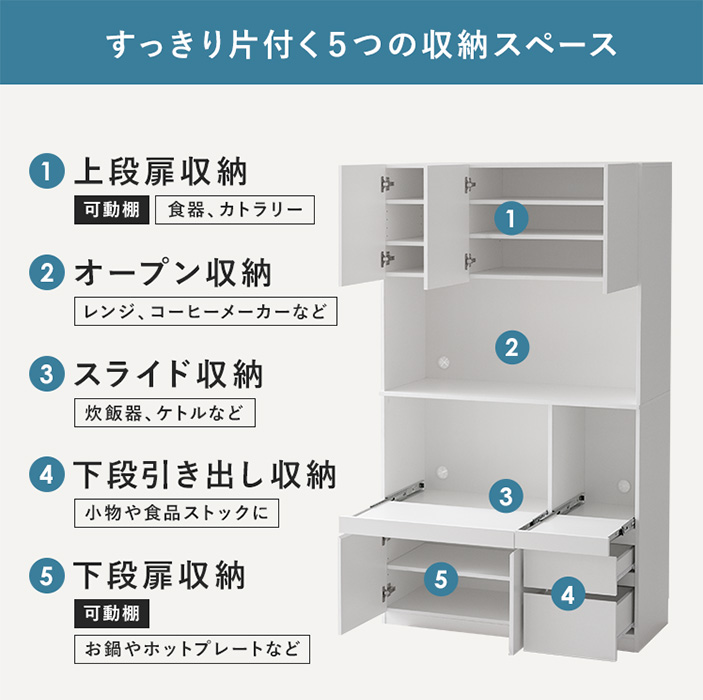 すっきり片付く5つの収納スペース

1 上段扉収納
可動棚 食器、カトラリー

2 オープン収納
レンジ、コーヒーメーカーなど

3 スライド収納
炊飯器、ケトルなど

4 下段引き出し収納
小物や食品ストックに

5 下段扉収納
可動棚
お鍋やホットプレートなど

1
2
3
5
4