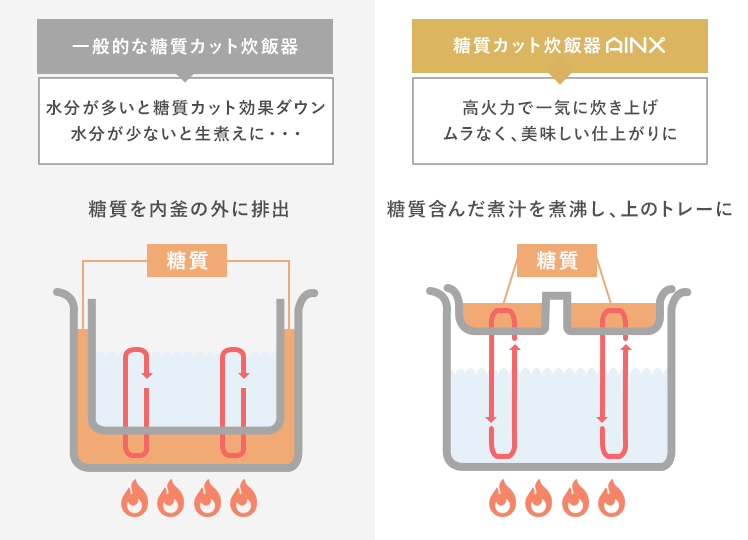 一般的な糖質カット炊飯器

水分が多いと糖質カット効果ダウン
水分が少ないと生煮えに・・・

糖質を内釜の外に排出

糖質

糖質カット炊飯器 AINX

高火力で一気に炊き上げ
ムラなく、美味しい仕上がりに

糖質含んだ煮汁を煮沸し、上のトレーに

糖質