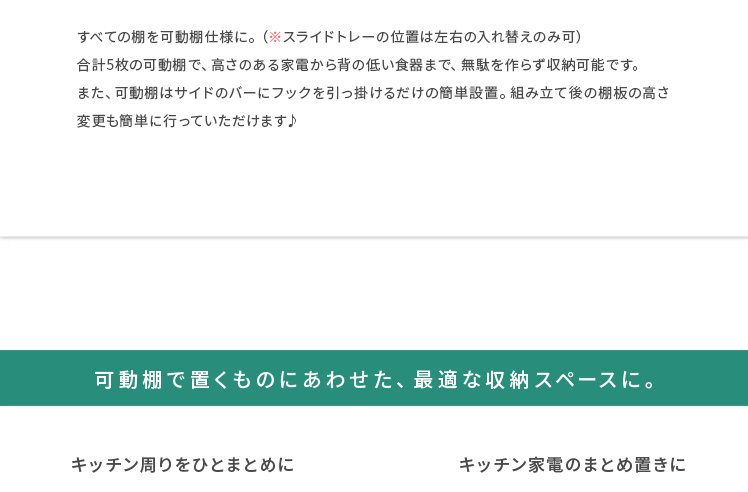 すべての棚を可動棚仕様に。（※スライドトレーの位置は左右の入れ替えのみ可）
合計5枚の可動棚で、高さのある家電から背の低い食器まで、無駄を作らず収納可能です。
また、可動棚はサイドのバーにフックを引っ掛けるだけの簡単設置。組み立て後の棚板の高さ変更も簡単に行っていただけます♪

可動棚で置くものにあわせた、最適な収納スペースに。

キッチン周りをひとまとめに

キッチン家電のまとめ置きに