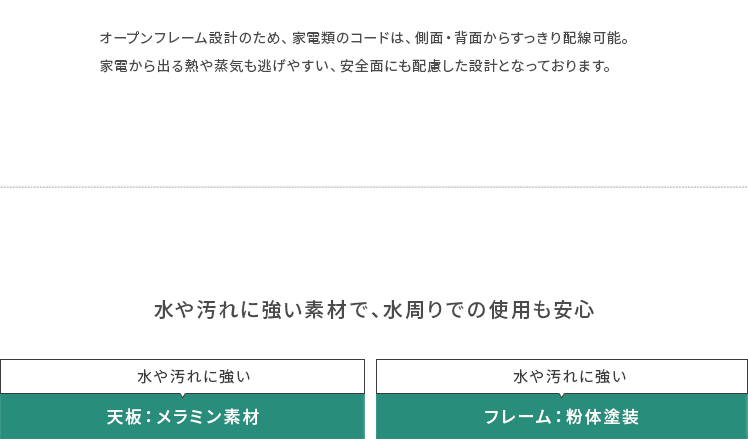 オープンフレーム設計のため、家電類のコードは、側面・背面からすっきり配線可能。
家電から出る熱や蒸気も逃げやすい、安全面にも配慮した設計となっております。

水や汚れに強い素材で、水周りでの使用も安心

水や汚れに強い

天板：メラミン素材

水や汚れに強い

フレーム：粉体塗装