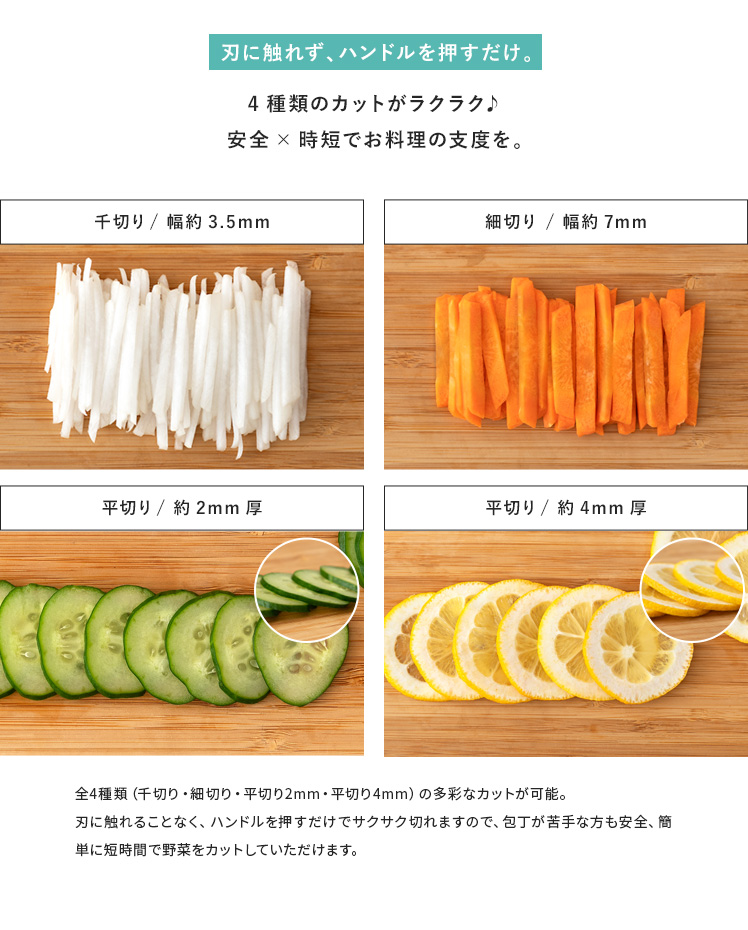 刃に触れず、ハンドルを押すだけ。

4 種類のカットがラクラク♪
安全 × 時短でお料理の支度を。

千切り / 幅約 3.5mm

細切り / 幅約 7mm

平切り / 約 2mm 厚

平切り / 約 4mm 厚

全4種類（千切り・細切り・平切り2mm・平切り4mm）の多彩なカットが可能。
刃に触れることなく、ハンドルを押すだけでサクサク切れますので、包丁が苦手な方も安全、簡単に短時間で野菜をカットしていただけます。