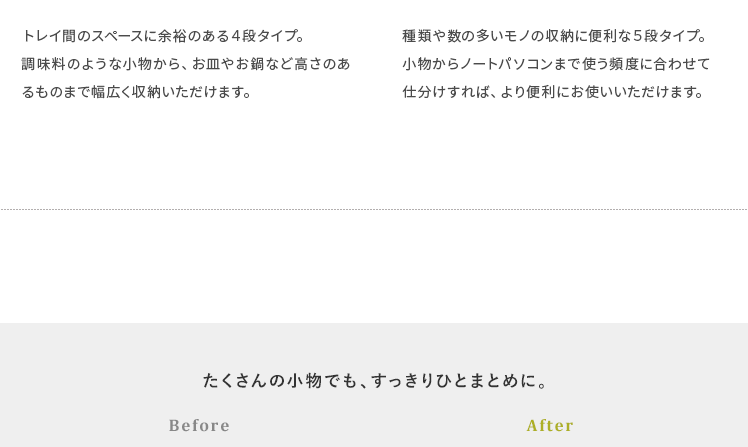 トレイ間のスペースに余裕のある４段タイプ。調味料のような小物から、お皿やお鍋など高さのあるものまで幅広く収納いただけます。

種類や数の多いモノの収納に便利な５段タイプ。小物からノートパソコンまで使う頻度に合わせて仕分けすれば、より便利にお使いいただけます。

たくさんの小物でも、すっきりひとまとめに。

Before

After