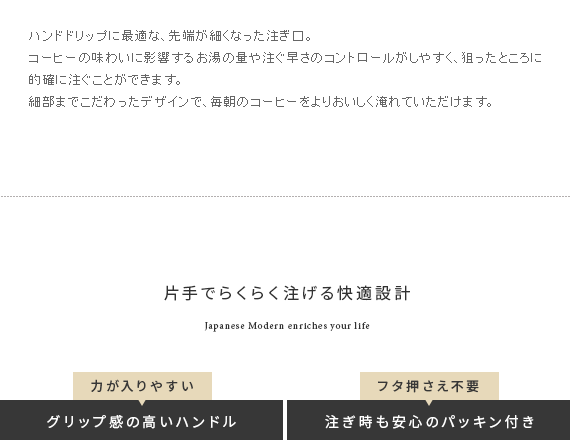 ハンドドリップに最適な、先端が細くなった注ぎ口。
コーヒーの味わいに影響するお湯の量や注ぐ早さのコントロールがしやすく、狙ったところに的確に注ぐことができます。
細部までこだわったデザインで、毎朝のコーヒーをよりおいしく淹れていただけます。

片手でらくらく注げる快適設計

Japanese Modern enriches your life

力が入りやすい

グリップ感の高いハンドル

フタ押さえ不要

注ぎ時も安心のパッキン付き