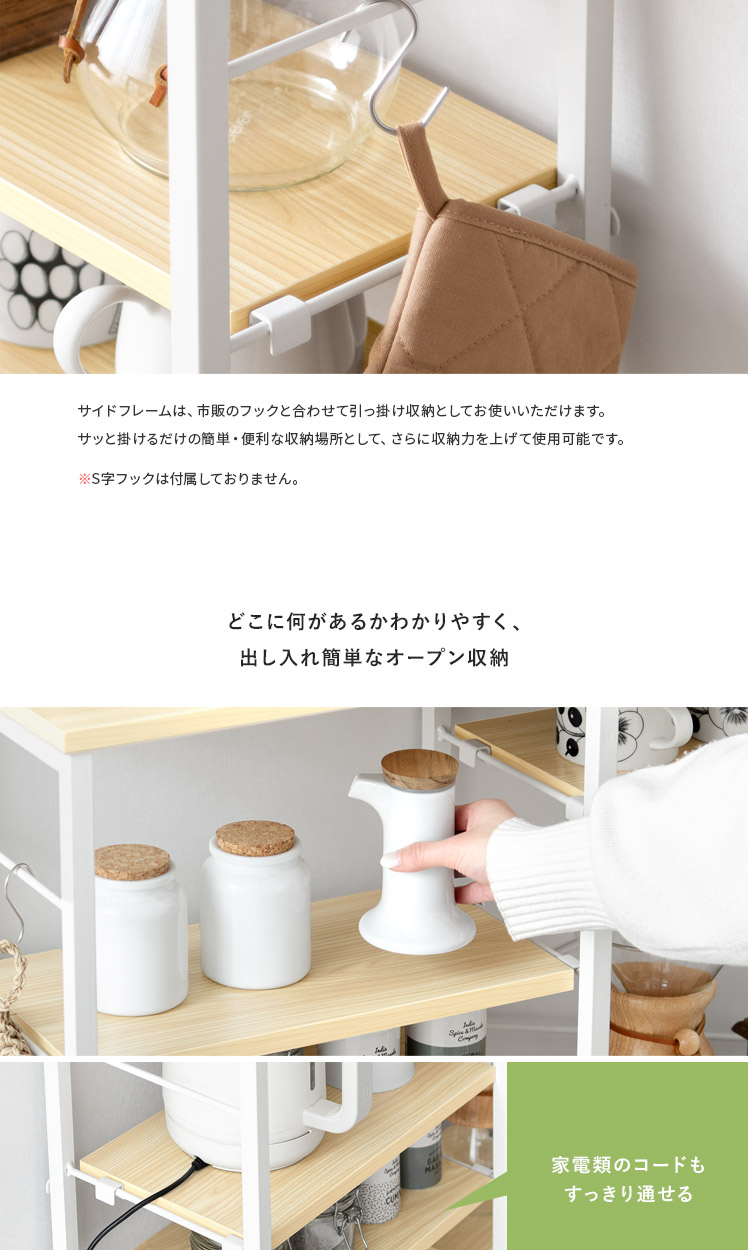 サイドフレームは、市販のフックと合わせて引っ掛け収納としてお使いいただけます。
サッと掛けるだけの簡単・便利な収納場所として、さらに収納力を上げて使用可能です。

※S字フックは付属しておりません。

どこに何があるかわかりやすく、
出し入れ簡単なオープン収納

India Spice & Masala Company

家電類のコードも
すっきり通せる