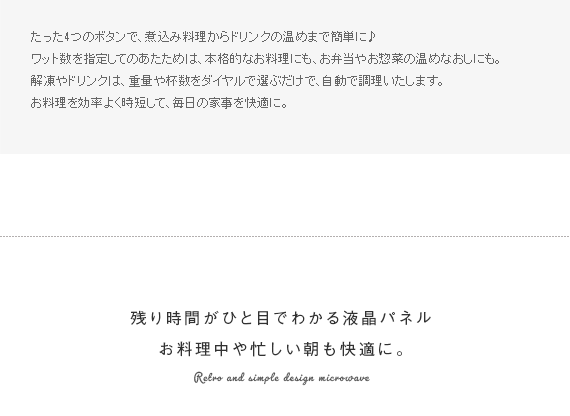 たった4つのボタンで、煮込み料理からドリンクの温めまで簡単に♪
ワット数を指定してのあたためは、本格的なお料理にも、お弁当やお惣菜の温めなおしにも。
解凍やドリンクは、重量や杯数をダイヤルで選ぶだけで、自動で調理いたします。
お料理を効率よく時短して、毎日の家事を快適に。

残り時間がひと目でわかる液晶パネル
お料理中や忙しい朝も快適に。

Retro and simple design microwave