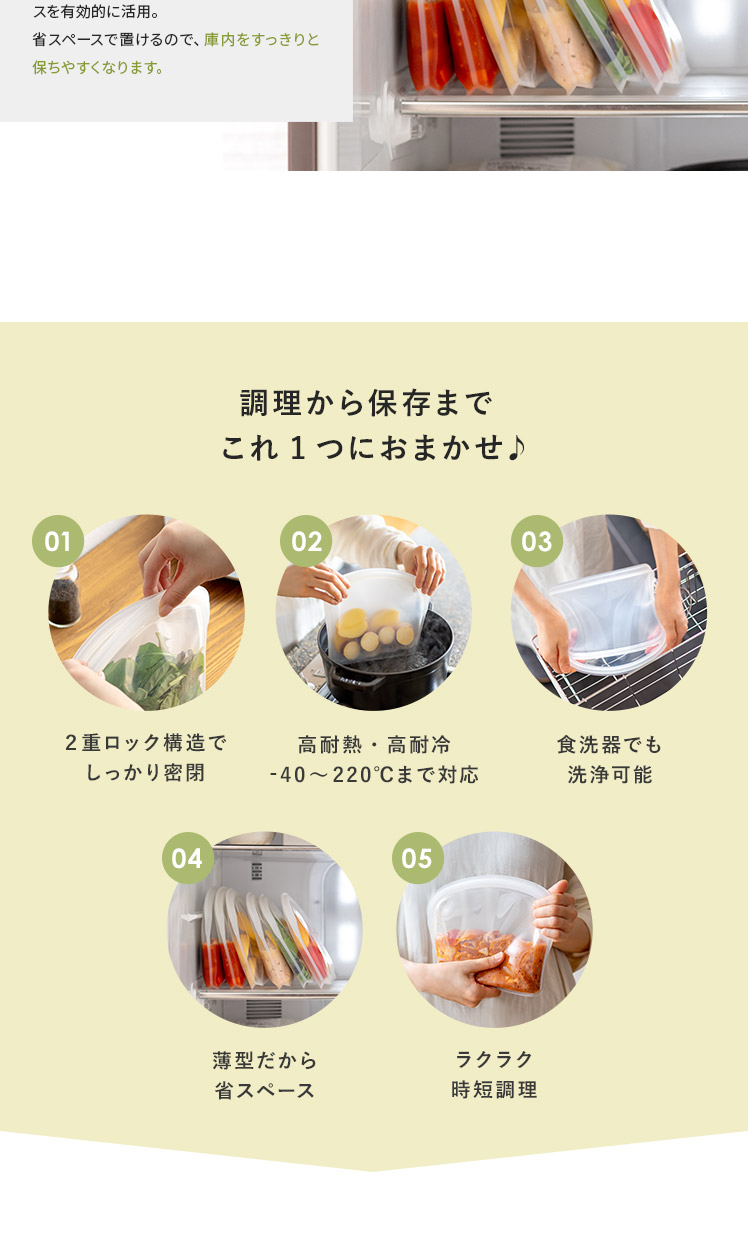 スを有効的に活用。
省スペースで置けるので、庫内をすっきりと保ちやすくなります。

調理から保存まで
これ１つにおまかせ♪

01
２重ロック構造で
しっかり密閉

02
高耐熱・高耐冷
-40～220℃まで対応

03
食洗器でも
洗浄可能

04
薄型だから
省スペース

05
ラクラク
時短調理