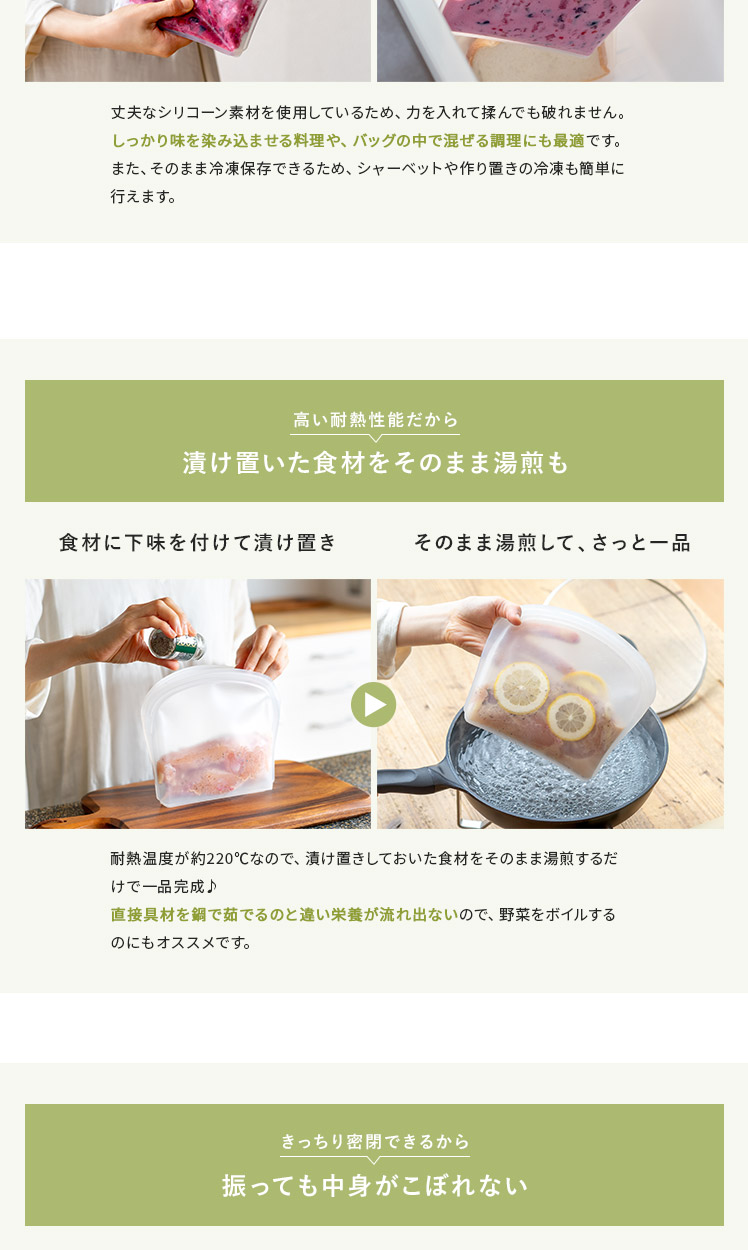 丈夫なシリコーン素材を使用しているため、力を入れて揉んでも破れません。しっかり味を染み込ませる料理や、バッグの中で混ぜる調理にも最適です。また、そのまま冷凍保存できるため、シャーベットや作り置きの冷凍も簡単に行えます。

高い耐熱性能だから
漬け置いた食材をそのまま湯煎も

食材に下味を付けて漬け置き

そのまま湯煎して、さっと一品

耐熱温度が約220℃なので、漬け置きしておいた食材をそのまま湯煎するだけで一品完成♪
直接具材を鍋で茹でるのと違い栄養が流れ出ないので、野菜をボイルするのにもオススメです。

きっちり密閉できるから
振っても中身がこぼれない