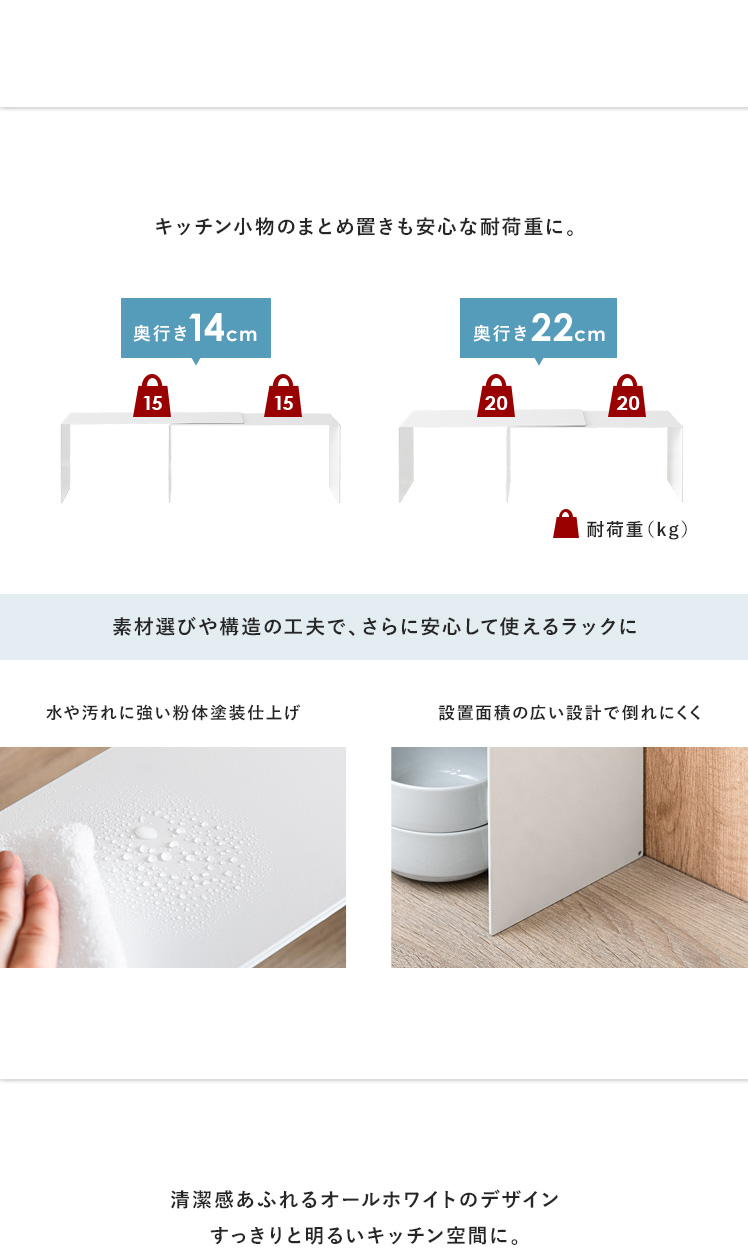 キッチン小物のまとめ置きも安心な耐荷重に。

奥行き14cm

15 15

奥行き22cm

20 20

耐荷重（kg）

素材選びや構造の工夫で、さらに安心して使えるラックに

水や汚れに強い粉体塗装仕上げ

設置面積の広い設計で倒れにくく

清潔感あふれるオールホワイトのデザイン
すっきりと明るいキッチン空間に。