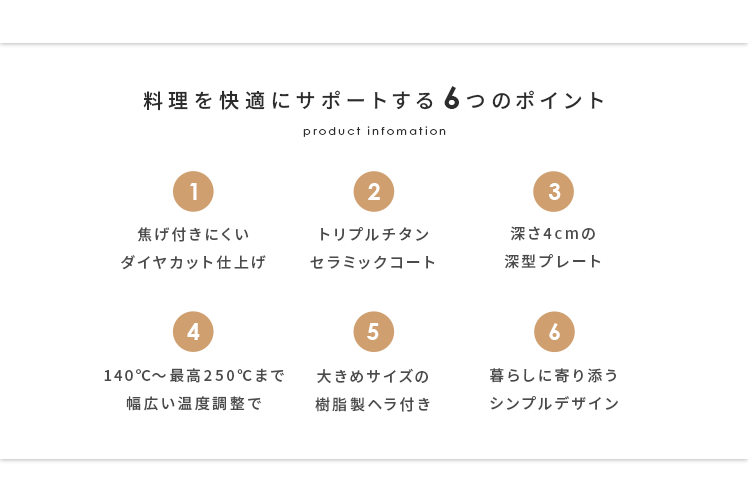 料理を快適にサポートする6つのポイント

product infomation

1

焦げ付きにくい
ダイヤカット仕上げ

2

トリプルチタン
セラミックコート

3

深さ4cmの
深型プレート

4

140℃～最高250℃まで
幅広い温度調整で

5

大きめサイズの
樹脂製ヘラ付き

6

暮らしに寄り添う
シンプルデザイン