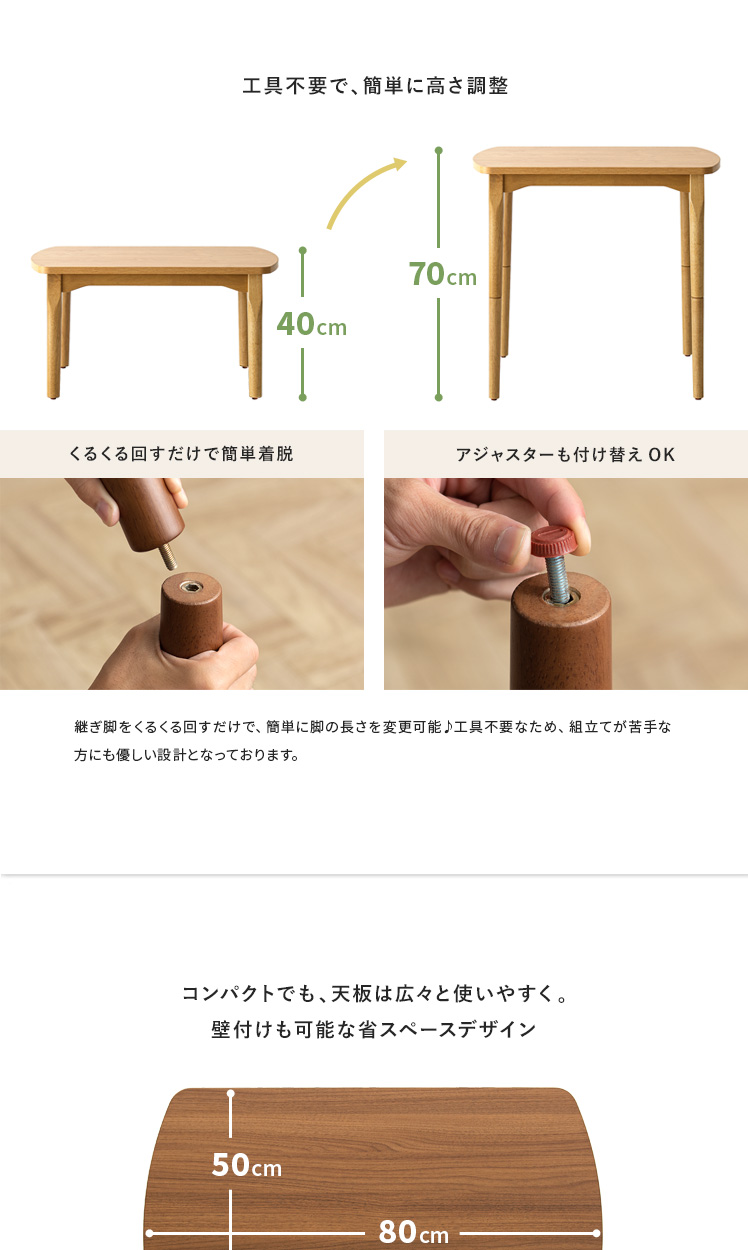 工具不要で、簡単に高さ調整

40cm

70cm

くるくる回すだけで簡単着脱

アジャスターも付け替え OK

継ぎ脚をくるくる回すだけで、簡単に脚の長さを変更可能♪工具不要なため、組立てが苦手な方にも優しい設計となっております。

コンパクトでも、天板は広々と使いやすく。
壁付けも可能な省スペースデザイン

50cm

80cm