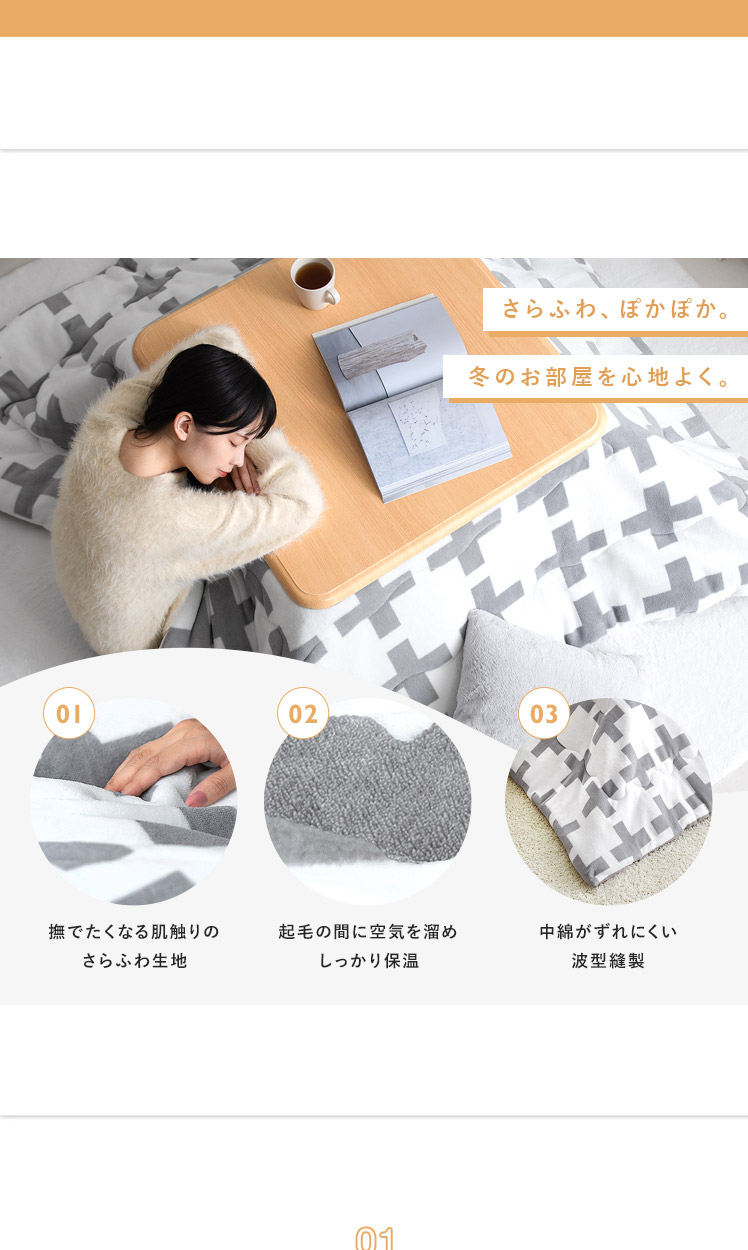 さらふわ、ぽかぽか。

冬のお部屋を心地よく。

01

撫でたくなる肌触りの
さらふわ生地

02

起毛の間に空気を溜め
しっかり保温

03

中綿がずれにくい
波型縫製

01