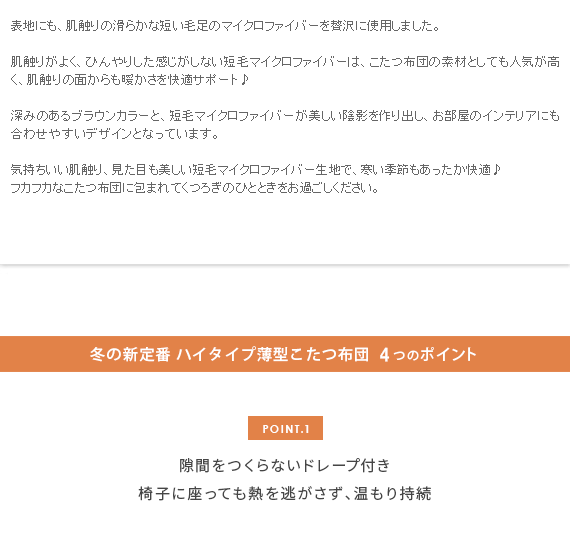 表地にも、肌触りの滑らかな短い毛足のマイクロファイバーを贅沢に使用しました。

肌触りがよく、ひんやりした感じがしない短毛マイクロファイバーは、こたつ布団の素材としても人気が高く、肌触りの面からも暖かさを快適サポート♪

深みのあるブラウンカラーと、短毛マイクロファイバーが美しい陰影を作り出し、お部屋のインテリアにも合わせやすいデザインとなっています。

気持ちいい肌触り、見た目も美しい短毛マイクロファイバー生地で、寒い季節もあったか快適♪
フカフカなこたつ布団に包まれてくつろぎのひとときをお過ごしください。

冬の新定番 ハイタイプ薄型こたつ布団 4つのポイント

POINT.1

隙間をつくらないドレープ付き
椅子に座っても熱を逃がさず、温もり持続