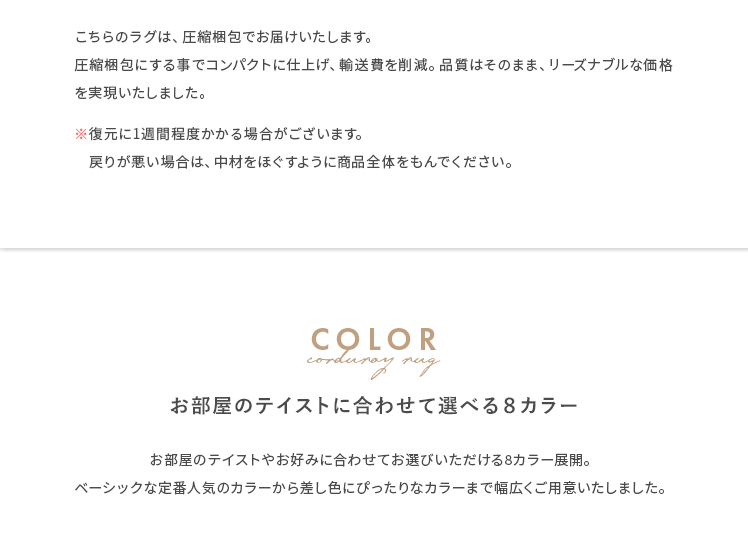 こちらのラグは、圧縮梱包でお届けいたします。
圧縮梱包にする事でコンパクトに仕上げ、輸送費を削減。品質はそのまま、リーズナブルな価格を実現いたしました。

※復元に1週間程度かかる場合がございます。
戻りが悪い場合は、中材をほぐすように商品全体をもんでください。

COLOR
corduroy rug

お部屋のテイストに合わせて選べる8カラー

お部屋のテイストやお好みに合わせてお選びいただける8カラー展開。
ベーシックな定番人気のカラーから差し色にぴったりなカラーまで幅広くご用意いたしました。