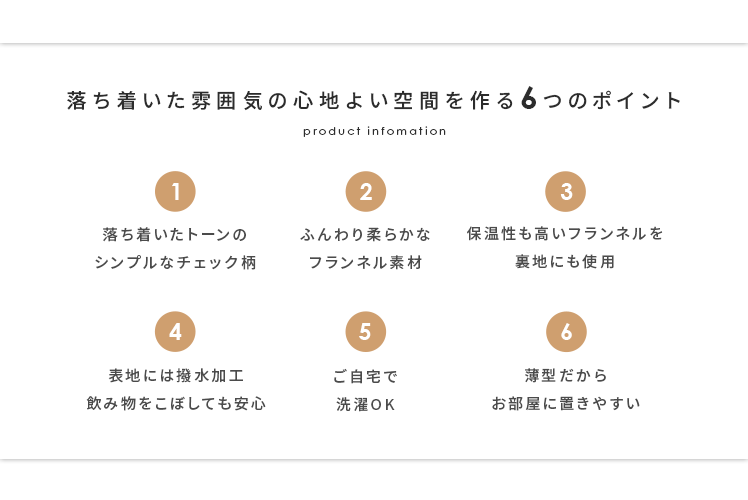 落ち着いた雰囲気の心地よい空間を作る6つのポイント

product infomation

1

落ち着いたトーンの
シンプルなチェック柄

2

ふんわり柔らかな
フランネル素材

3

保温性も高いフランネルを
裏地にも使用

4

表地には撥水加工
飲み物をこぼしても安心

5

ご自宅で
洗濯OK

6

薄型だから
お部屋に置きやすい