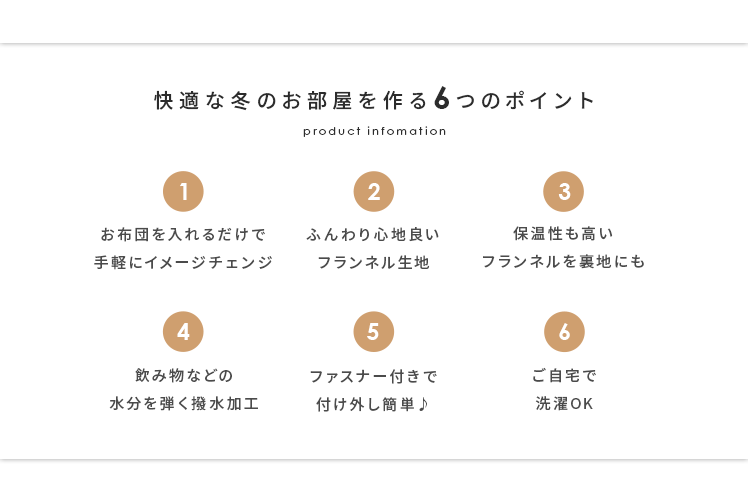 快適な冬のお部屋を作る6つのポイント

product infomation

1

お布団を入れるだけで
手軽にイメージチェンジ

2

ふんわり心地良い
フランネル生地

3

保温性も高い
フランネルを裏地にも

4

飲み物などの
水分を弾く撥水加工

5

ファスナー付きで
付け外し簡単♪

6

ご自宅で
洗濯OK