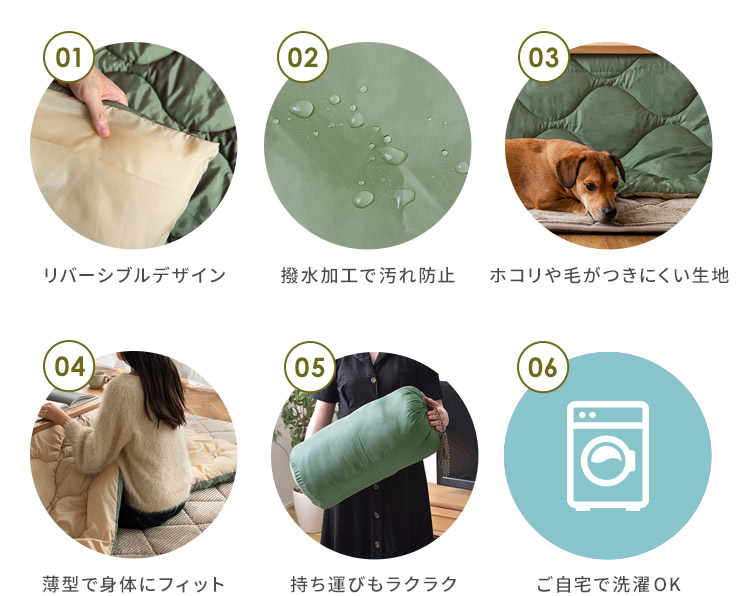 01

リバーシブルデザイン

02

撥水加工で汚れ防止

03

ホコリや毛がつきにくい生地

04

薄型で身体にフィット

05

持ち運びもラクラク

06

ご自宅で洗濯OK