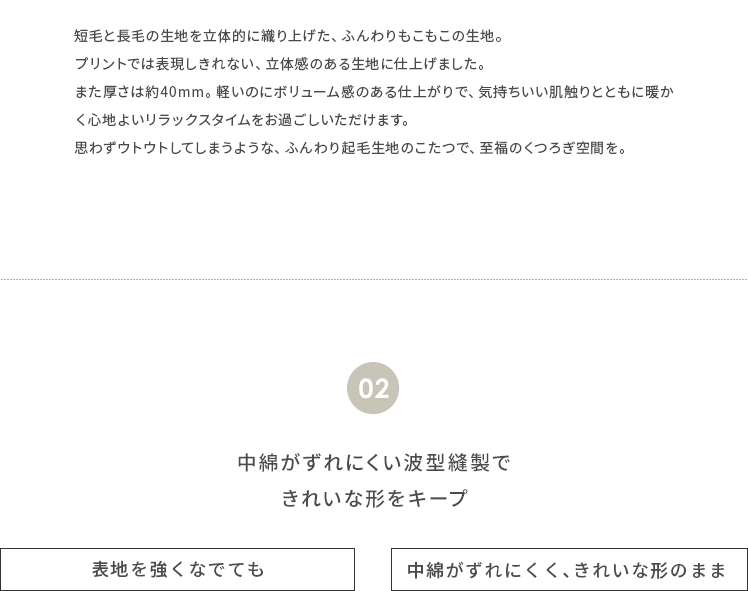 短毛と長毛の生地を立体的に織り上げた、ふんわりもこもこの生地。
プリントでは表現しきれない、立体感のある生地に仕上げました。
また厚さは約40mm。軽いのにボリューム感のある仕上がりで、気持ちいい肌触りとともに暖かく心地よいリラックスタイムをお過ごしいただけます。
思わずウトウトしてしまうような、ふんわり起毛生地のこたつで、至福のくつろぎ空間を。

02

中綿がずれにくい波型縫製で
きれいな形をキープ

表地を強くなでても

中綿がずれにくく、きれいな形のまま