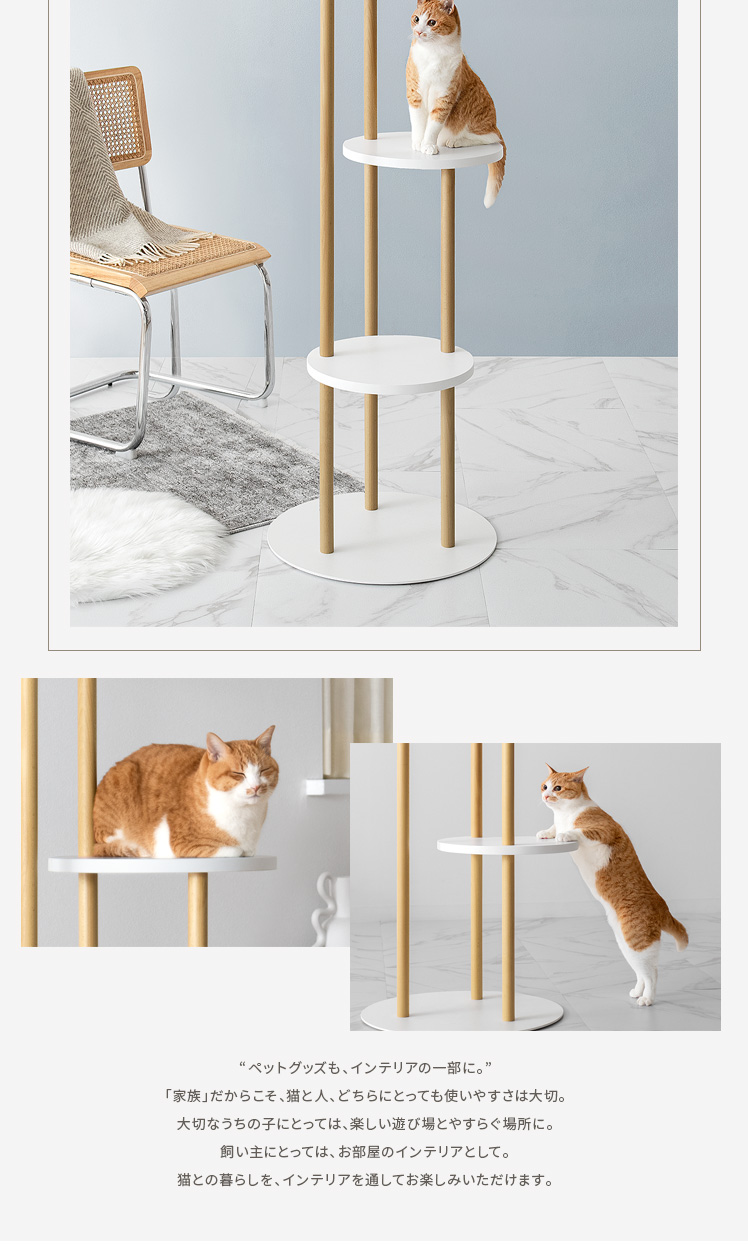 “ ペットグッズも、インテリアの一部に。”
「家族」だからこそ、猫と人、どちらにとっても使いやすさは大切。
大切なうちの子にとっては、楽しい遊び場とやすらぐ場所に。
飼い主にとっては、お部屋のインテリアとして。
猫との暮らしを、インテリアを通してお楽しみいただけます。