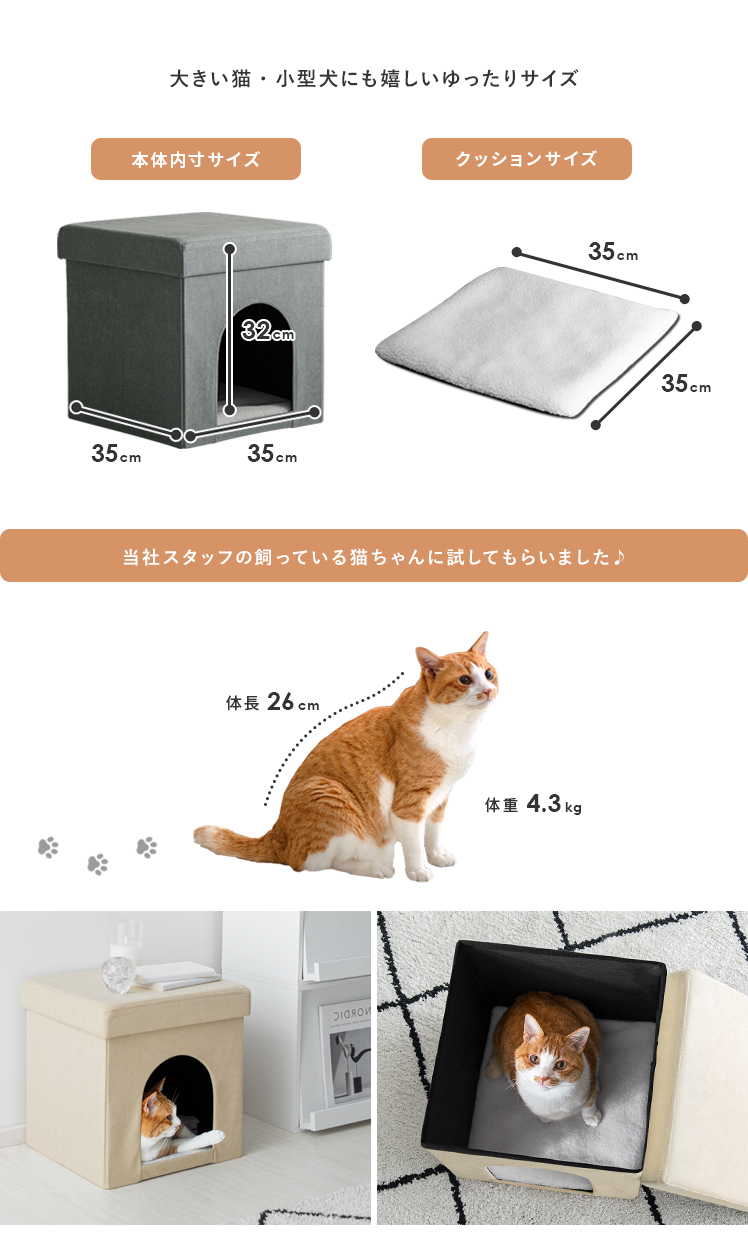 大きい猫・小型犬にも嬉しいゆったりサイズ

本体内寸サイズ

32cm

35cm

35cm

クッションサイズ

35cm

35cm

当社スタッフの飼っている猫ちゃんに試してもらいました♪

体長 26cm

体重 4.3kg

NORDIC