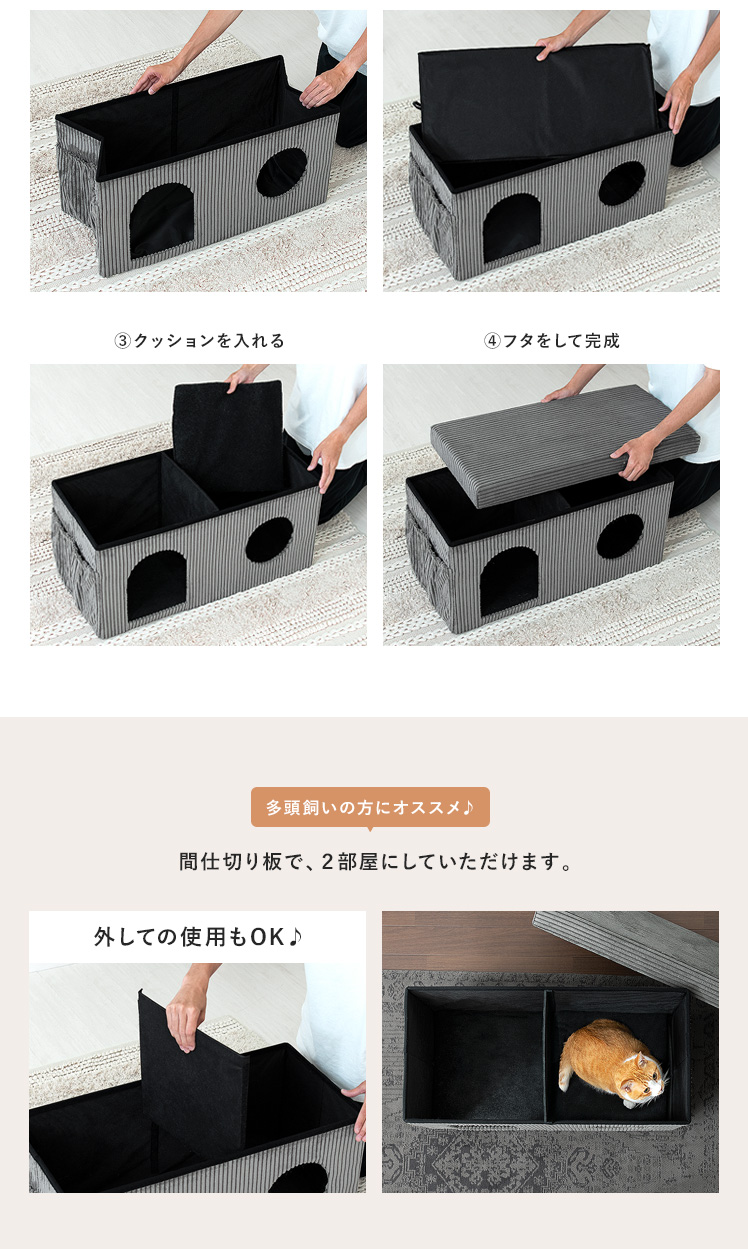 ③クッションを入れる

④フタをして完成

多頭飼いの方にオススメ♪

間仕切り板で、2部屋にしていただけます。

外しての使用もOK♪