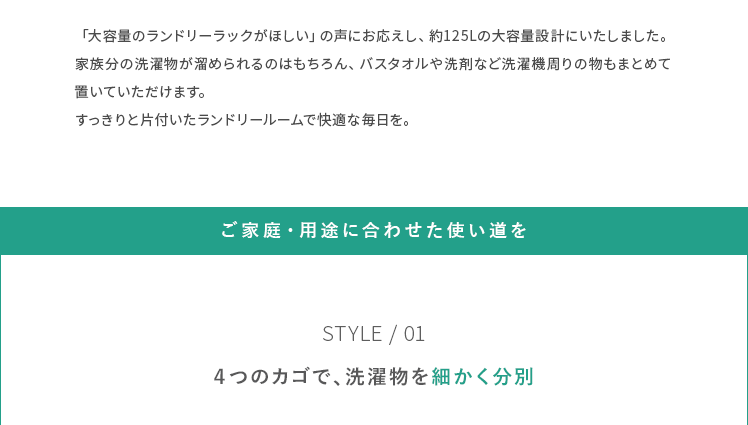 「大容量のランドリーラックがほしい」の声にお応えし、約125Lの大容量設計にいたしました。家族分の洗濯物が溜められるのはもちろん、バスタオルや洗剤など洗濯機周りの物もまとめて置いていただけます。
すっきりと片付いたランドリールームで快適な毎日を。

ご家庭・用途に合わせた使い道を

STYLE / 01

4つのカゴで、洗濯物を細かく分別