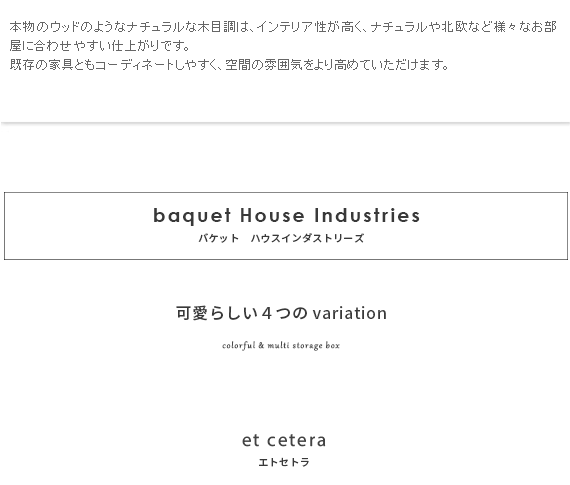 本物のウッドのようなナチュラルな木目調は、インテリア性が高く、ナチュラルや北欧など様々なお部屋に合わせやすい仕上がりです。
既存の家具ともコーディネートしやすく、空間の雰囲気をより高めていただけます。

baquet House Industries
バケット　ハウスインダストリーズ

可愛らしい４つの variation

colorful & multi storage box

et cetera
エトセトラ