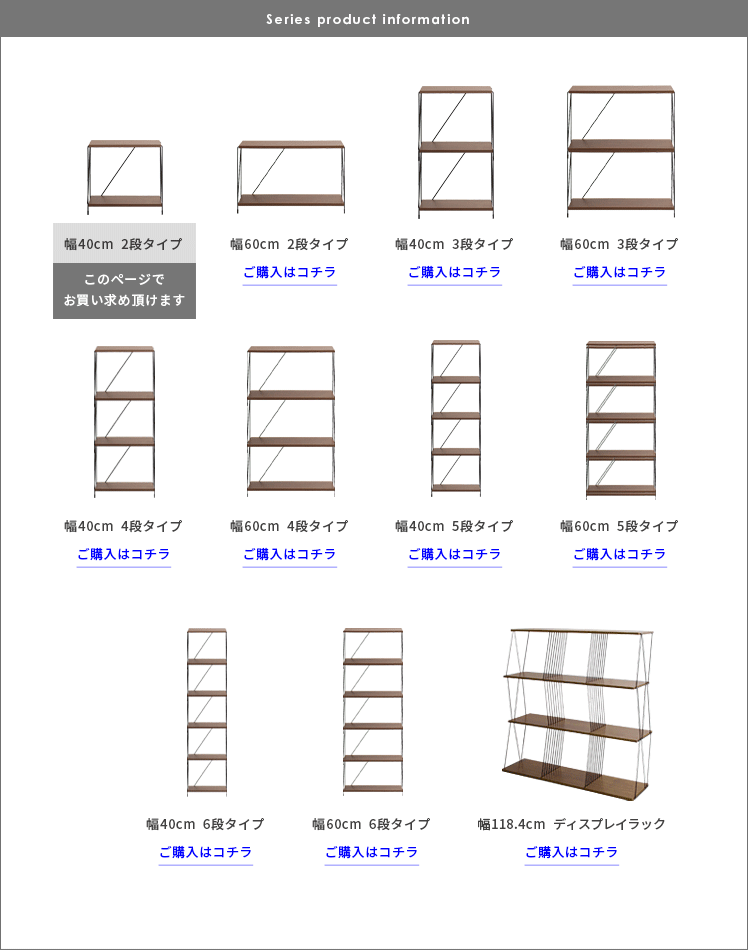 Series product information

幅40cm 2段タイプ

このページで
お買い求め頂けます

幅60cm 2段タイプ
ご購入はコチラ

幅40cm 3段タイプ
ご購入はコチラ

幅60cm 3段タイプ
ご購入はコチラ

幅40cm 4段タイプ
ご購入はコチラ

幅60cm 4段タイプ
ご購入はコチラ

幅40cm 5段タイプ
ご購入はコチラ

幅60cm 5段タイプ
ご購入はコチラ

幅40cm 6段タイプ
ご購入はコチラ

幅60cm 6段タイプ
ご購入はコチラ

幅118.4cm ディスプレイラック
ご購入はコチラ