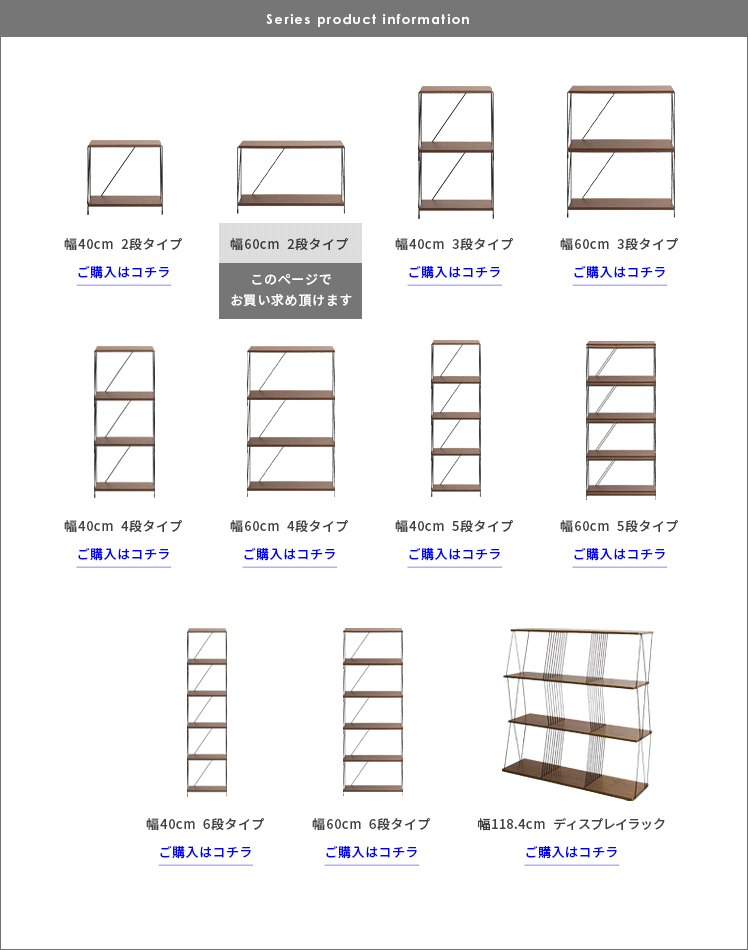 Series product information

幅40cm 2段タイプ
ご購入はコチラ

幅60cm 2段タイプ
このページで
お買い求め頂けます

幅40cm 3段タイプ
ご購入はコチラ

幅60cm 3段タイプ
ご購入はコチラ

幅40cm 4段タイプ
ご購入はコチラ

幅60cm 4段タイプ
ご購入はコチラ

幅40cm 5段タイプ
ご購入はコチラ

幅60cm 5段タイプ
ご購入はコチラ

幅40cm 6段タイプ
ご購入はコチラ

幅60cm 6段タイプ
ご購入はコチラ

幅118.4cm ディスプレイラック
ご購入はコチラ