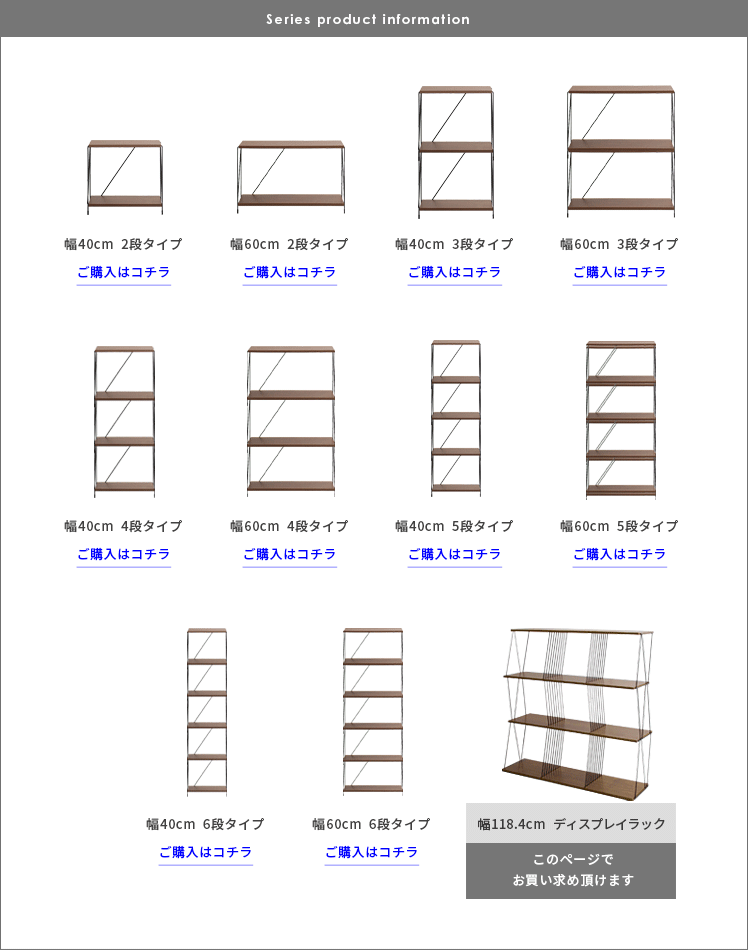 Series product information

幅40cm 2段タイプ
ご購入はコチラ

幅60cm 2段タイプ
ご購入はコチラ

幅40cm 3段タイプ
ご購入はコチラ

幅60cm 3段タイプ
ご購入はコチラ

幅40cm 4段タイプ
ご購入はコチラ

幅60cm 4段タイプ
ご購入はコチラ

幅40cm 5段タイプ
ご購入はコチラ

幅60cm 5段タイプ
ご購入はコチラ

幅40cm 6段タイプ
ご購入はコチラ

幅60cm 6段タイプ
ご購入はコチラ

幅118.4cm ディスプレイラック
このページで
お買い求め頂けます