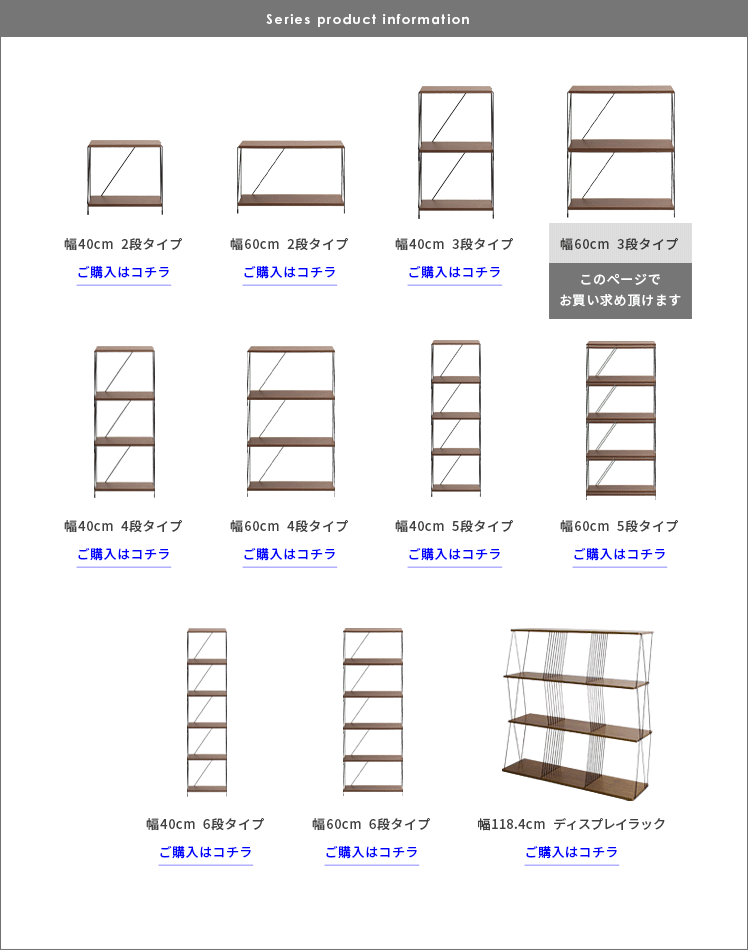 Series product information

幅40cm 2段タイプ
ご購入はコチラ

幅60cm 2段タイプ
ご購入はコチラ

幅40cm 3段タイプ
ご購入はコチラ

幅60cm 3段タイプ
このページで
お買い求め頂けます

幅40cm 4段タイプ
ご購入はコチラ

幅60cm 4段タイプ
ご購入はコチラ

幅40cm 5段タイプ
ご購入はコチラ

幅60cm 5段タイプ
ご購入はコチラ

幅40cm 6段タイプ
ご購入はコチラ

幅60cm 6段タイプ
ご購入はコチラ

幅118.4cm ディスプレイラック
ご購入はコチラ