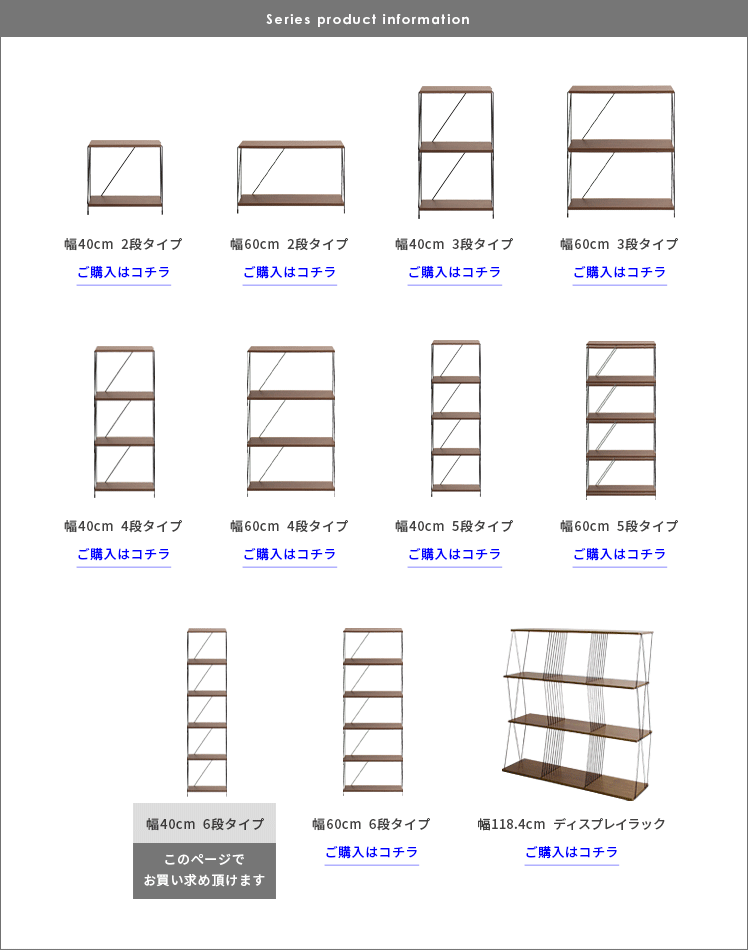 Series product information

幅40cm 2段タイプ
ご購入はコチラ

幅60cm 2段タイプ
ご購入はコチラ

幅40cm 3段タイプ
ご購入はコチラ

幅60cm 3段タイプ
ご購入はコチラ

幅40cm 4段タイプ
ご購入はコチラ

幅60cm 4段タイプ
ご購入はコチラ

幅40cm 5段タイプ
ご購入はコチラ

幅60cm 5段タイプ
ご購入はコチラ

幅40cm 6段タイプ
このページで
お買い求め頂けます

幅60cm 6段タイプ
ご購入はコチラ

幅118.4cm ディスプレイラック
ご購入はコチラ