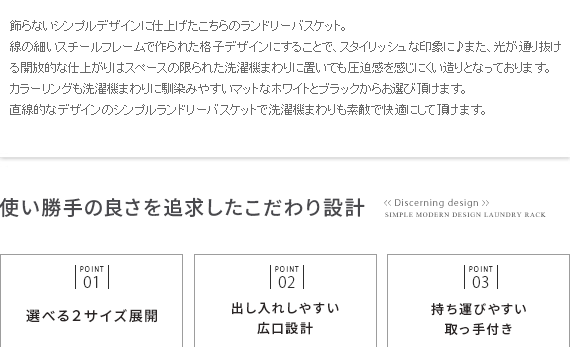 飾らないシンプルデザインに仕上げたこちらのランドリーバスケット。
線の細いスチールフレームで作られた格子デザインにすることで、スタイリッシュな印象に♪また、光が通り抜ける開放的な仕上がりはスペースの限られた洗濯機まわりに置いても圧迫感を感じにくい造りとなっております。
カラーリングも洗濯機まわりに馴染みやすいマットなホワイトとブラックからお選び頂けます。
直線的なデザインのシンプルランドリーバスケットで洗濯機まわりも素敵で快適にして頂けます。

使い勝手の良さを追求したこだわり設計

<< Discerning design >>
SIMPLE MODERN DESIGN LAUNDRY RACK

POINT
01
選べる2サイズ展開

POINT
02
出し入れしやすい
広口設計

POINT
03
持ち運びやすい
取っ手付き