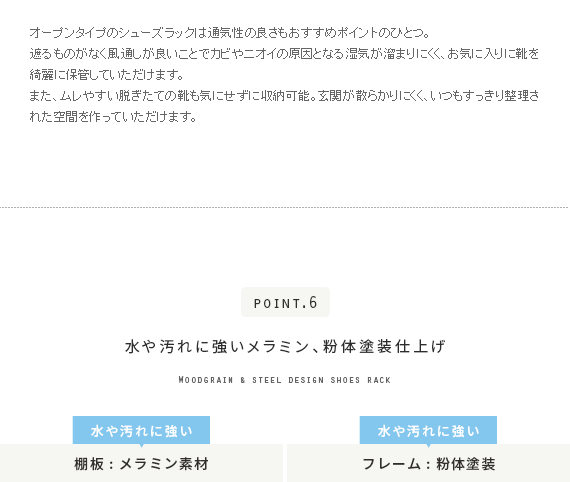 オープンタイプのシューズラックは通気性の良さもおすすめポイントのひとつ。
遮るものがなく風通しが良いことでカビやニオイの原因となる湿気が溜まりにくく、お気に入りに靴を綺麗に保管していただけます。
また、ムレやすい脱ぎたての靴も気にせずに収納可能。玄関が散らかりにくく、いつもすっきり整理された空間を作っていただけます。

POINT.6

水や汚れに強いメラミン、粉体塗装仕上げ

WOODGRAIN & STEEL DESIGN SHOES RACK

水や汚れに強い

棚板：メラミン素材

水や汚れに強い

フレーム：粉体塗装