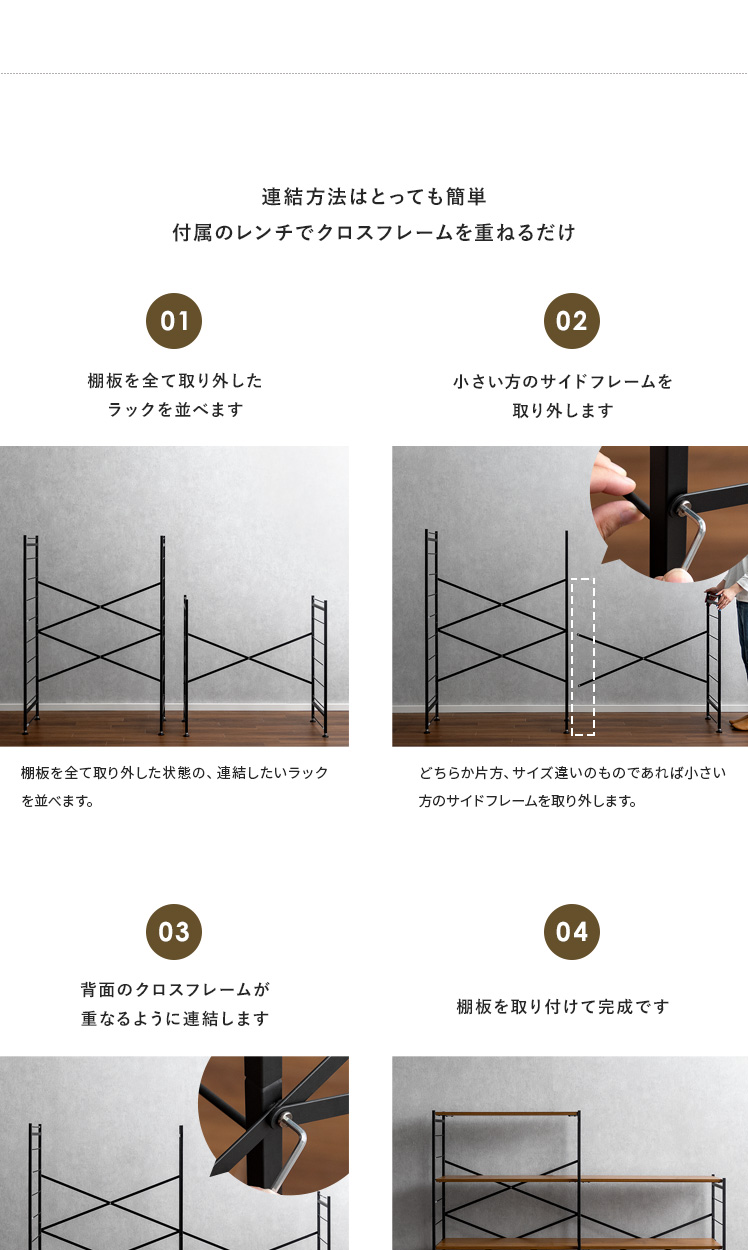 連結方法はとっても簡単
付属のレンチでクロスフレームを重ねるだけ

01

棚板を全て取り外した
ラックを並べます

棚板を全て取り外した状態の、連結したいラックを並べます。

02

小さい方のサイドフレームを
取り外します

どちらか片方、サイズ違いのものであれば小さい方のサイドフレームを取り外します。

03

背面のクロスフレームが
重なるように連結します

04

棚板を取り付けて完成です