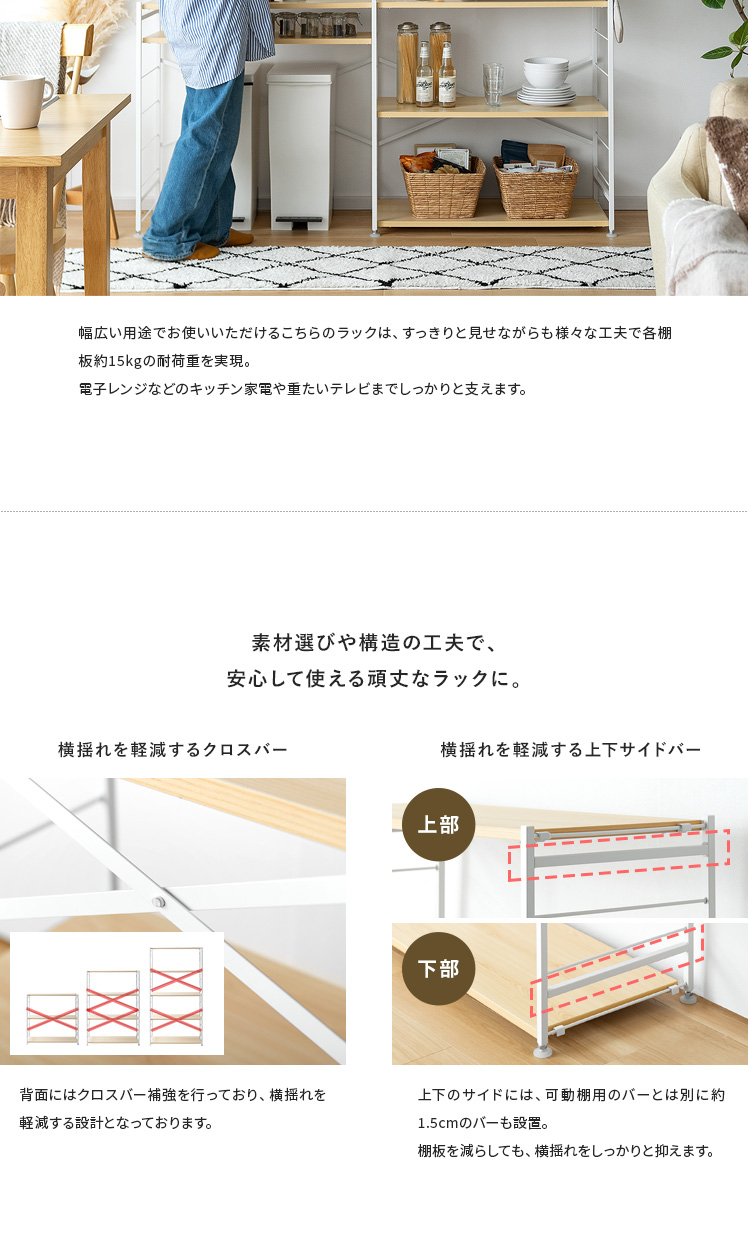 幅広い用途でお使いいただけるこちらのラックは、すっきりと見せながらも様々な工夫で各棚板約15kgの耐荷重を実現。
電子レンジなどのキッチン家電や重たいテレビまでしっかりと支えます。

素材選びや構造の工夫で、
安心して使える頑丈なラックに。

横揺れを軽減するクロスバー

背面にはクロスバー補強を行っており、横揺れを軽減する設計となっております。

横揺れを軽減する上下サイドバー

上部

下部

上下のサイドには、可動棚用のバーとは別に約1.5cmのバーも設置。
棚板を減らしても、横揺れをしっかりと抑えます。