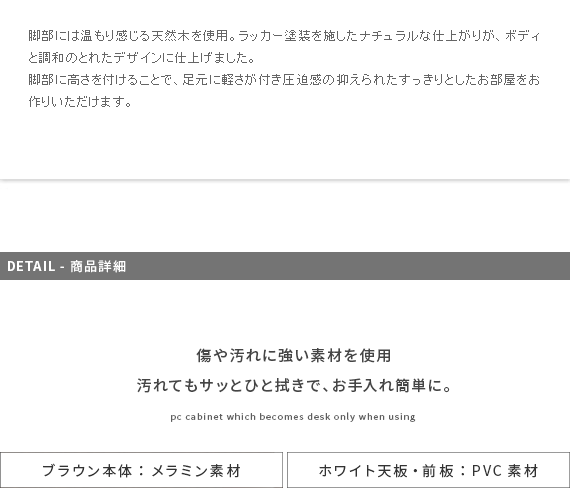 脚部には温もり感じる天然木を使用。ラッカー塗装を施したナチュラルな仕上がりが、ボディと調和のとれたデザインに仕上げました。
脚部に高さを付けることで、足元に軽さが付き圧迫感の抑えられたすっきりとしたお部屋をお作りいただけます。

DETAIL - 商品詳細

傷や汚れに強い素材を使用
汚れてもサッとひと拭きで、お手入れ簡単に。

pc cabinet which becomes desk only when using

ブラウン本体：メラミン素材

ホワイト天板・前板：PVC 素材