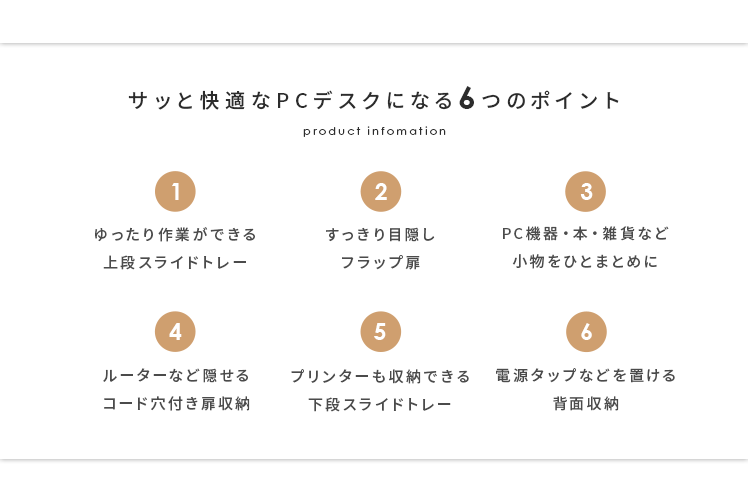 サッと快適なPCデスクになる6つのポイント

product infomation

1
ゆったり作業ができる
上段スライドトレー

2
すっきり目隠し
フラップ扉

3
PC機器・本・雑貨など
小物をひとまとめに

4
ルーターなど隠せる
コード穴付き扉収納

5
プリンターも収納できる
下段スライドトレー

6
電源タップなどを置ける
背面収納