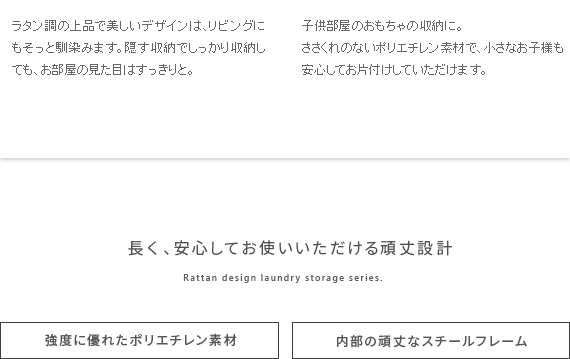 ラタン調の上品で美しいデザインは、リビングにもそっと馴染みます。隠す収納でしっかり収納しても、お部屋の見た目はすっきりと。

子供部屋のおもちゃの収納に。
ささくれのないポリエチレン素材で、小さなお子様も安心してお片付けしていただけます。

長く、安心してお使いいただける頑丈設計

Rattan design laundry storage series.

強度に優れたポリエチレン素材

内部の頑丈なスチールフレーム