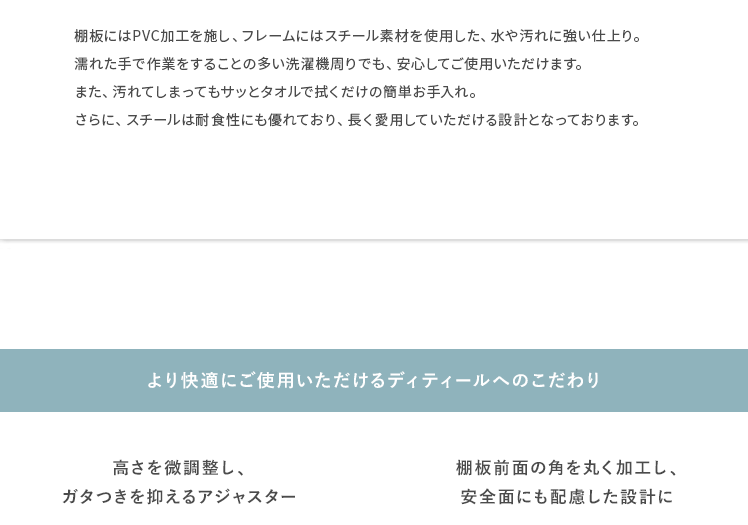 棚板にはPVC加工を施し、フレームにはスチール素材を使用した、水や汚れに強い仕上り。
濡れた手で作業をすることの多い洗濯機周りでも、安心してご使用いただけます。
また、汚れてしまってもサッとタオルで拭くだけの簡単お手入れ。
さらに、スチールは耐食性にも優れており、長く愛用していただける設計となっております。

より快適にご使用いただけるディティールへのこだわり

高さを微調整し、
ガタつきを抑えるアジャスター

棚板前面の角を丸く加工し、
安全面にも配慮した設計に