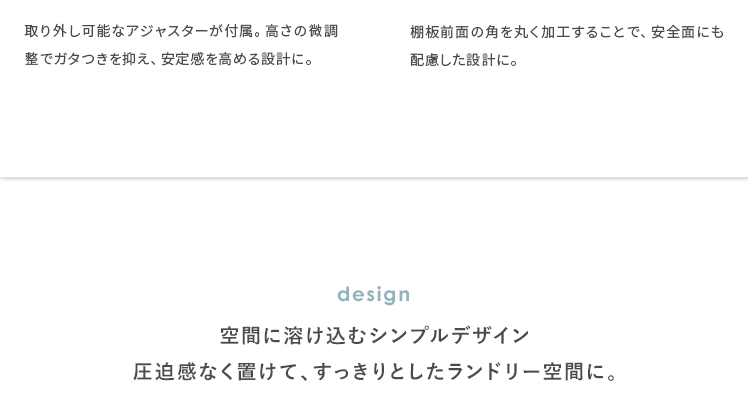 取り外し可能なアジャスターが付属。高さの微調整でガタつきを抑え、安定感を高める設計に。

棚板前面の角を丸く加工することで、安全面にも配慮した設計に。

design

空間に溶け込むシンプルデザイン

圧迫感なく置けて、すっきりとしたランドリー空間に。