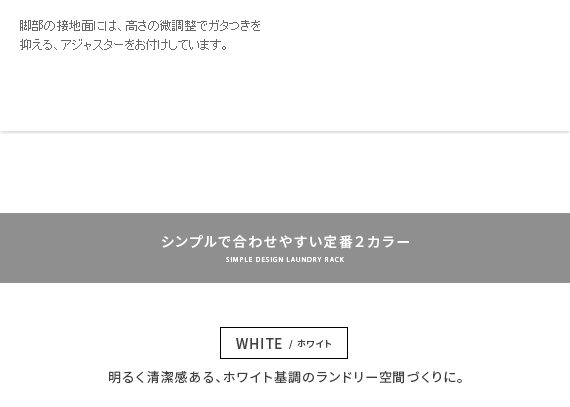 脚部の接地面には、高さの微調整でガタつきを抑える、アジャスターをお付けしています。

シンプルで合わせやすい定番2カラー
SIMPLE DESIGN LAUNDRY RACK

WHITE / ホワイト

明るく清潔感ある、ホワイト基調のランドリー空間づくりに。