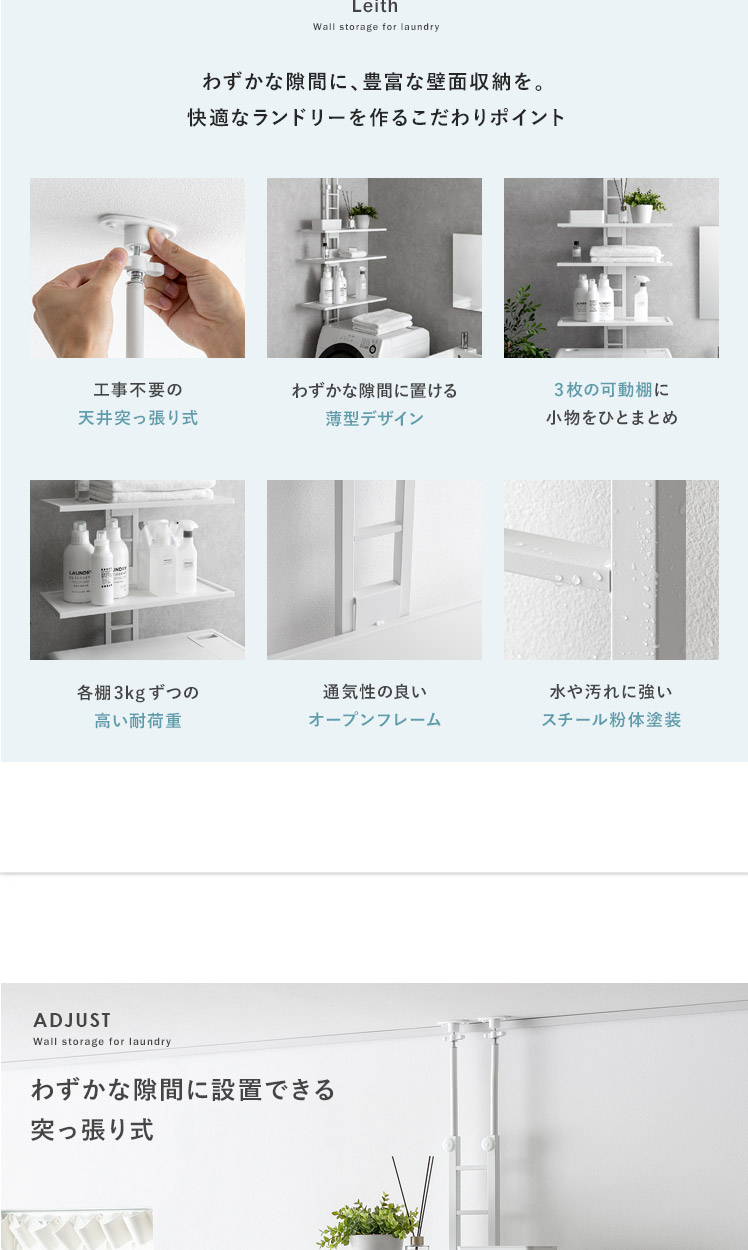 Leith
Wall storage for laundry

わずかな隙間に、豊富な壁面収納を。
快適なランドリーを作るこだわりポイント

工事不要の
天井突っ張り式

わずかな隙間に置ける
薄型デザイン

3枚の可動棚に
小物をひとまとめ

LAUNDRY

各棚3kgずつの
高い耐荷重

通気性の良い
オープンフレーム

水や汚れに強い
スチール粉体塗装

ADJUST
Wall storage for laundry

わずかな隙間に設置できる
突っ張り式