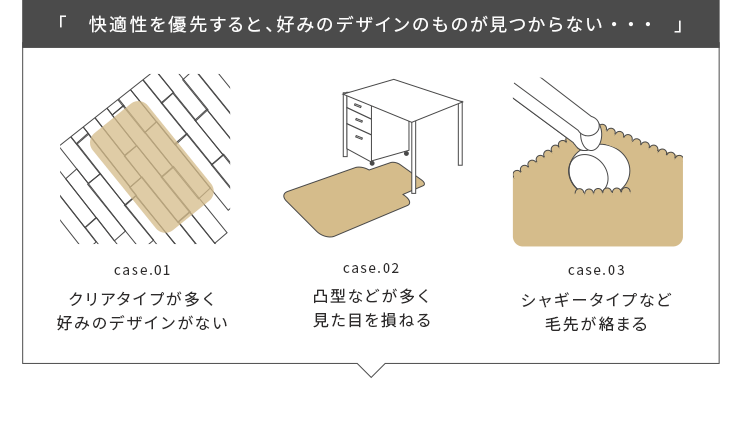 「　快適性を優先すると、好みのデザインのものが見つからない・・・　」

case.01
クリアタイプが多く
好みのデザインがない

case.02
凸型などが多く
見た目を損ねる

case.03
シャギータイプなど
毛先が絡まる