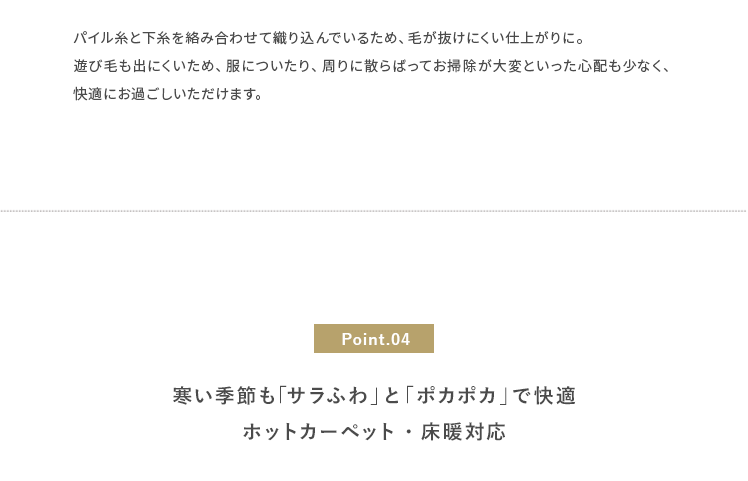 パイル糸と下糸を絡み合わせて織り込んでいるため、毛が抜けにくい仕上がりに。
遊び毛も出にくいため、服についたり、周りに散らばってお掃除が大変といった心配も少なく、
快適にお過ごしいただけます。

Point.04

寒い季節も「サラふわ」と「ポカポカ」で快適
ホットカーペット・床暖対応