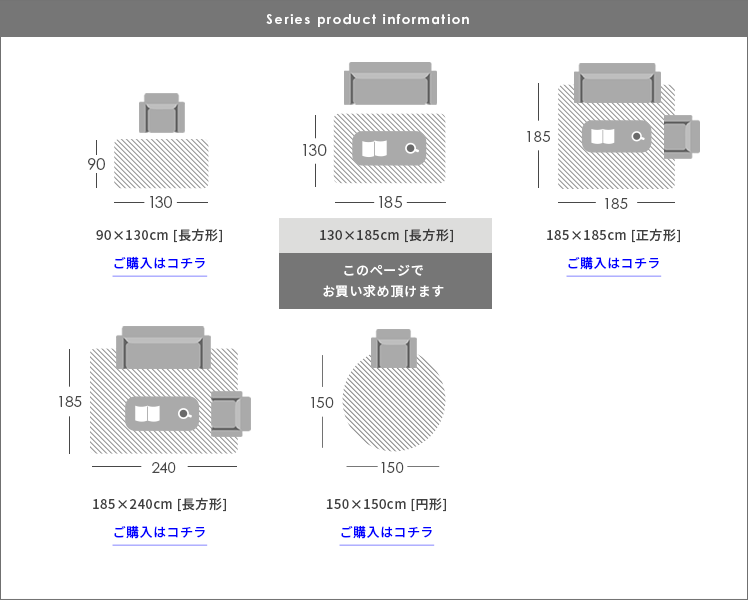 Series product information

90

130

90×130cm [長方形]

ご購入はコチラ

130

185

130×185cm [長方形]

このページで
お買い求め頂けます

185

185

185×185cm [正方形]

ご購入はコチラ

185

240

185×240cm [長方形]

ご購入はコチラ

150

150

150×150cm [円形]

ご購入はコチラ