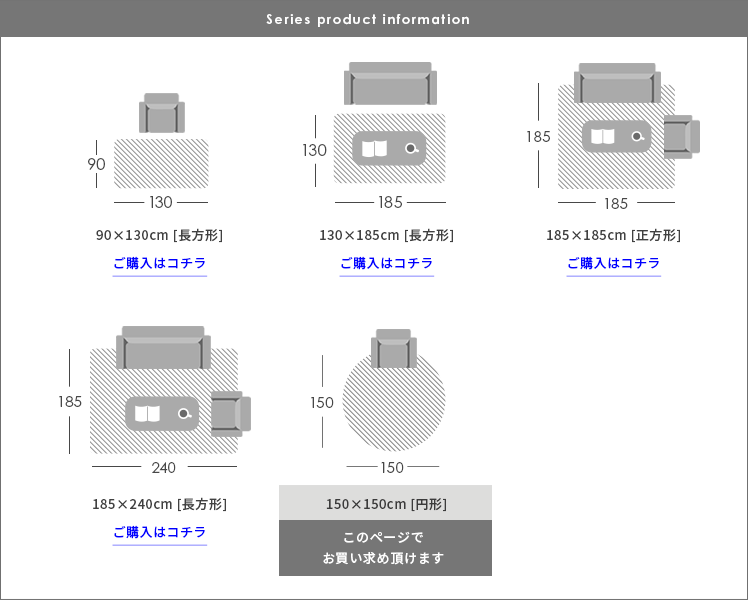 Series product information

90
130
90×130cm [長方形]
ご購入はコチラ

130
185
130×185cm [長方形]
ご購入はコチラ

185
185
185×185cm [正方形]
ご購入はコチラ

185
240
185×240cm [長方形]
ご購入はコチラ

150
150
150×150cm [円形]
このページで
お買い求め頂けます