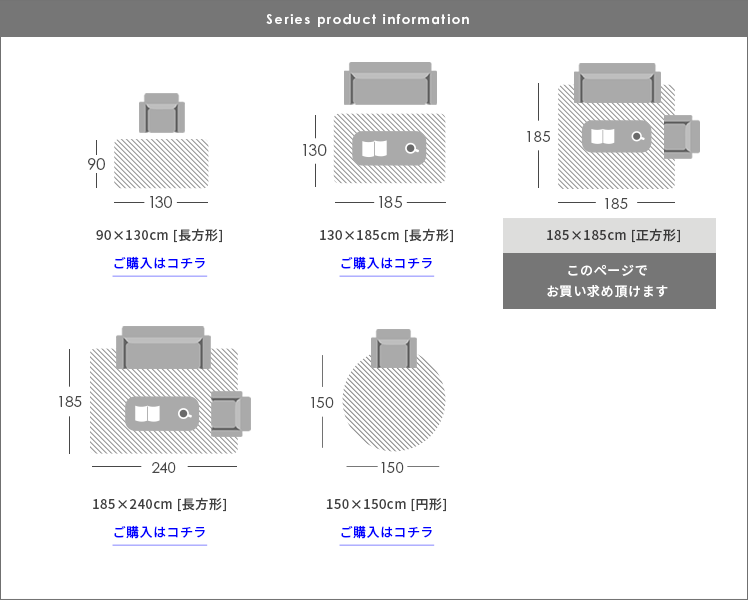 Series product information

90
130
90×130cm [長方形]
ご購入はコチラ

130
185
130×185cm [長方形]
ご購入はコチラ

185
185
185×185cm [正方形]
このページで
お買い求め頂けます

185
240
185×240cm [長方形]
ご購入はコチラ

150
150
150×150cm [円形]
ご購入はコチラ