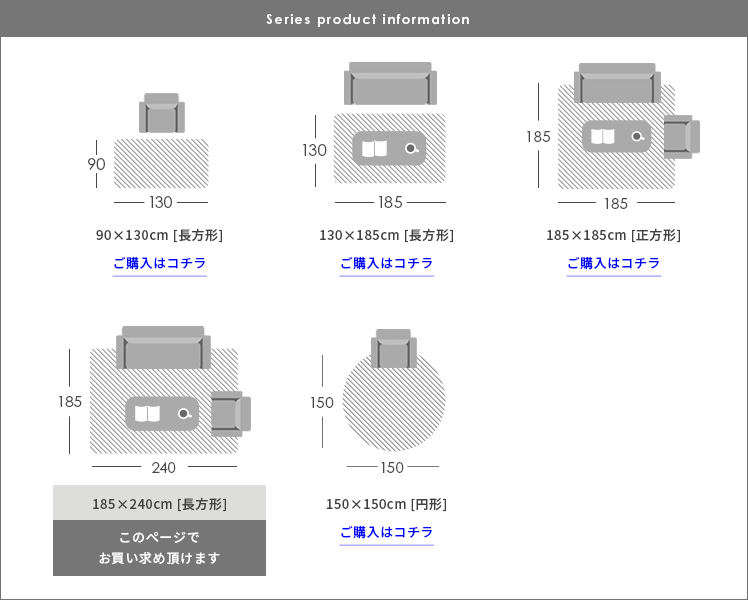 Series product information

90

130

90×130cm [長方形]

ご購入はコチラ

130

185

130×185cm [長方形]

ご購入はコチラ

185

185

185×185cm [正方形]

ご購入はコチラ

185

240

185×240cm [長方形]

このページで
お買い求め頂けます

150

150

150×150cm [円形]

ご購入はコチラ