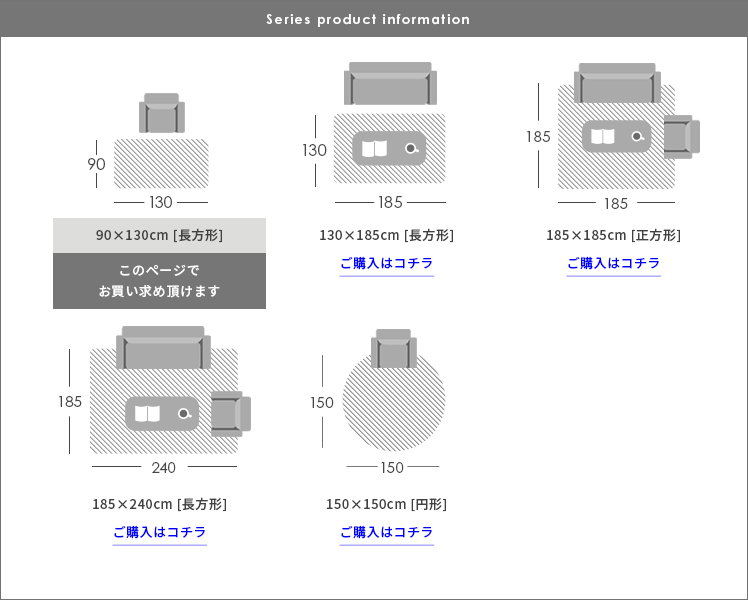 Series product information

90

130

90×130cm [長方形]

このページで
お買い求め頂けます

130

185

130×185cm [長方形]

ご購入はコチラ

185

185

185×185cm [正方形]

ご購入はコチラ

185

240

185×240cm [長方形]

ご購入はコチラ

150

150

150×150cm [円形]

ご購入はコチラ